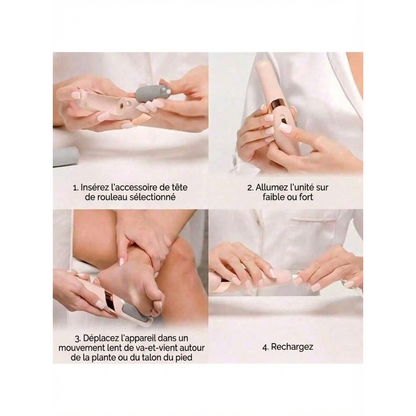 1. Insérez l'accessoire de tête de rouleau sélectionné

2. Allumez l'unité sur faible ou fort

3. Déplacez l'appareil dans un mouvement lent de va-et-vient autour de la plante ou du talon du pied

4. Rechargez