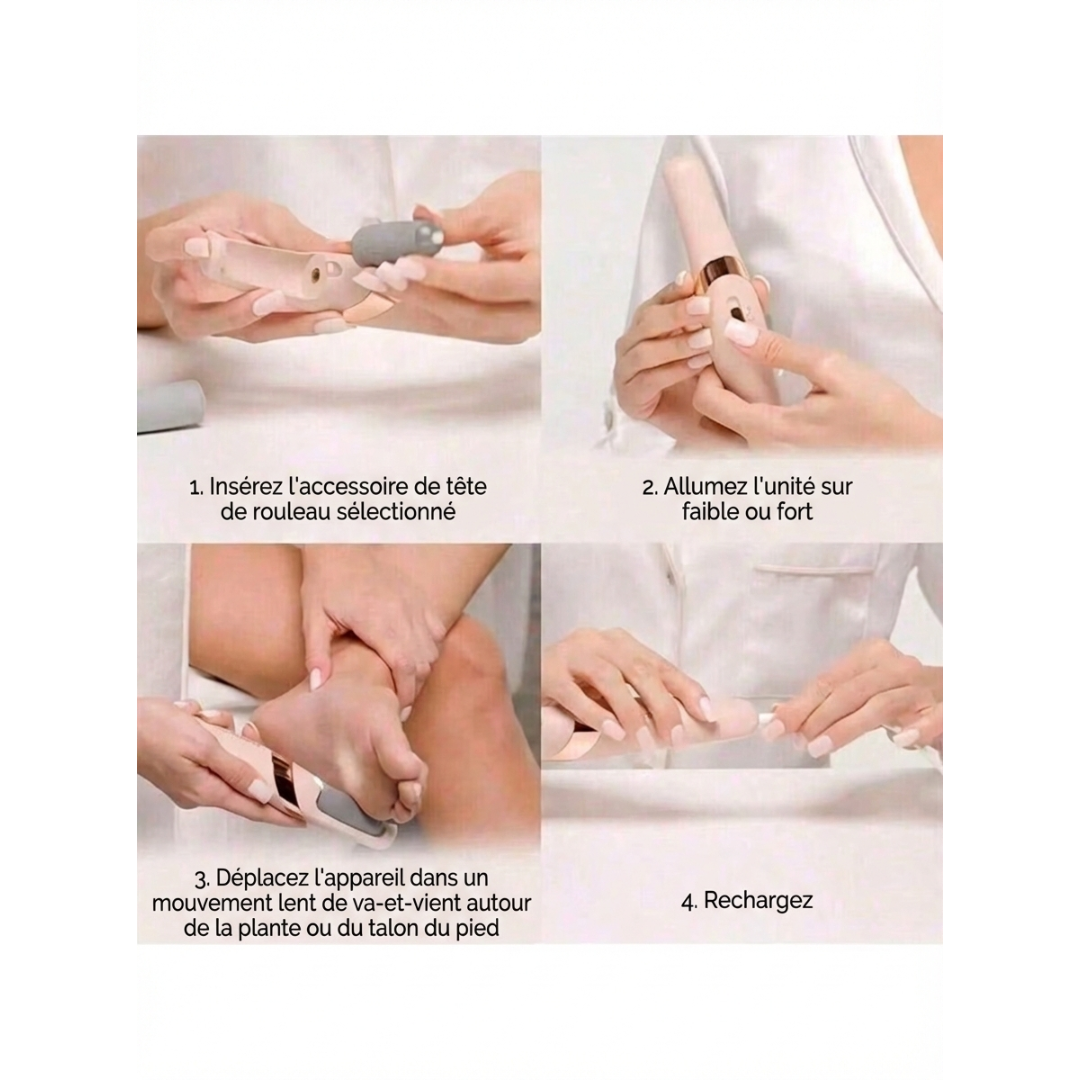 1. Insérez l'accessoire de tête de rouleau sélectionné

2. Allumez l'unité sur faible ou fort

3. Déplacez l'appareil dans un mouvement lent de va-et-vient autour de la plante ou du talon du pied

4. Rechargez